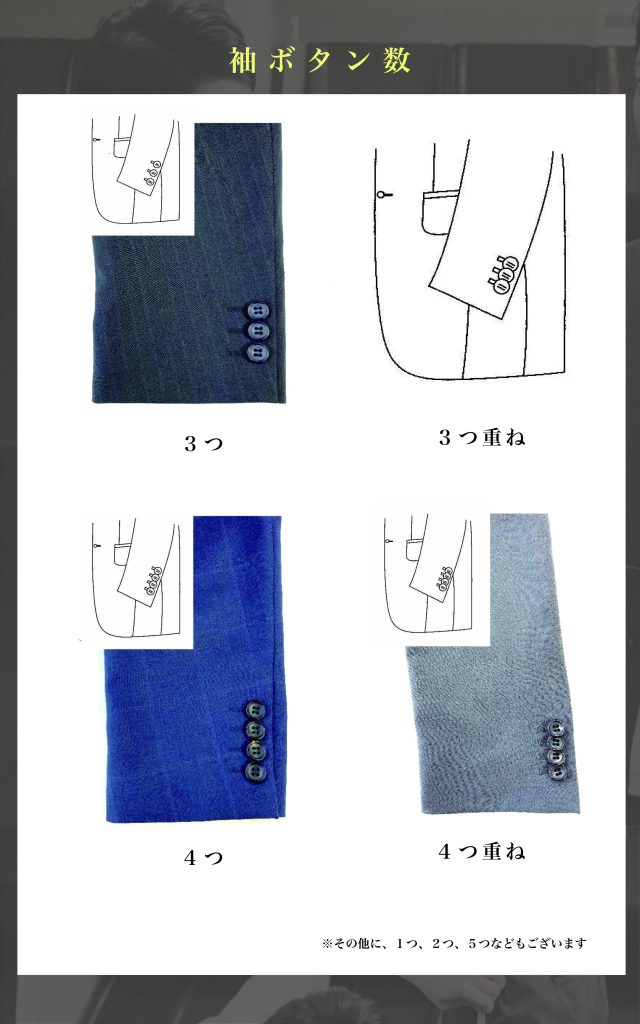 袖ボタン数

３つ

３つ重ね

４つ

４つ重ね

※その他に、１つ、２つ、５つなどもございます